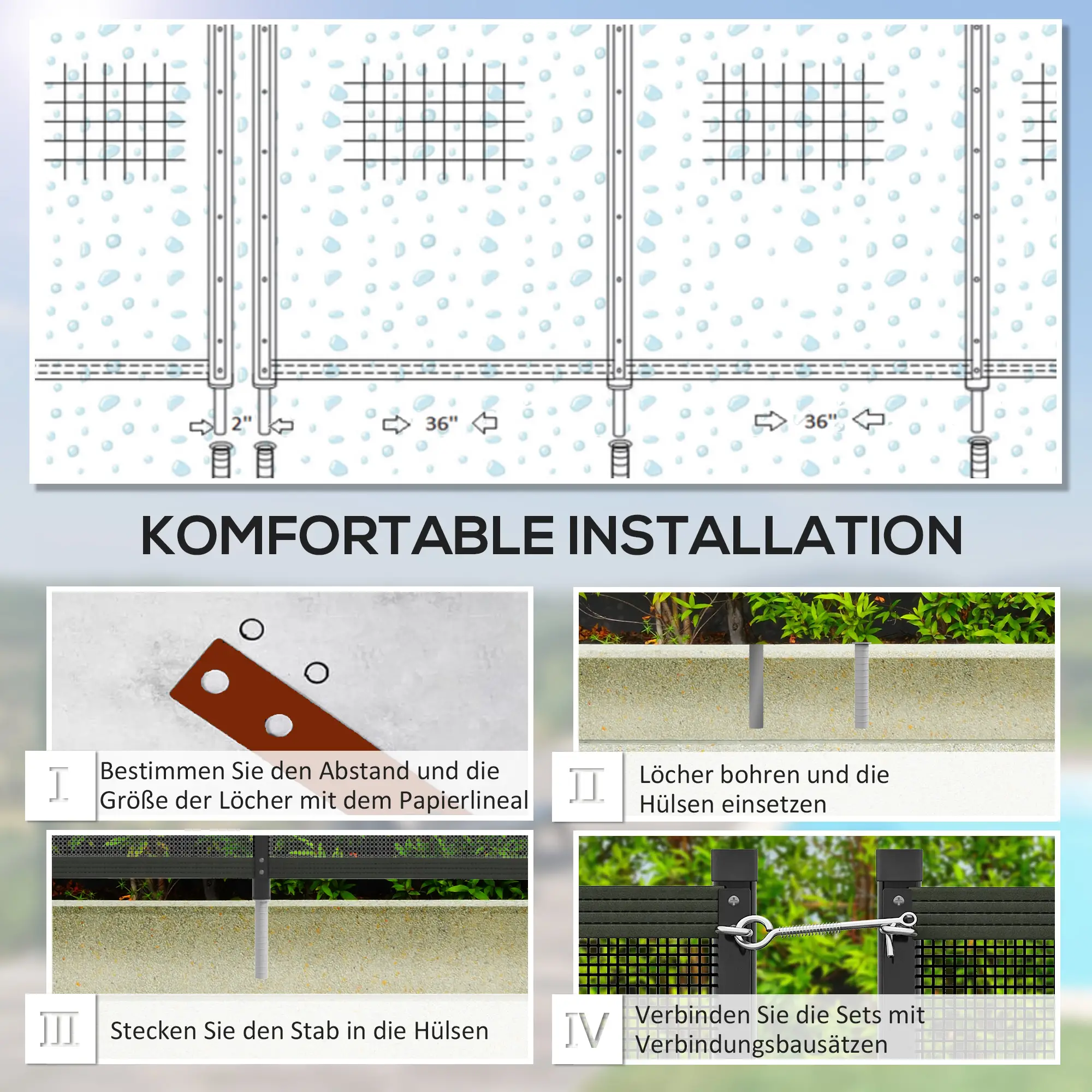 2"

36"

36"

KOMFORTABLE INSTALLATION

I

Bestimmen Sie den Abstand und die Größe der Löcher mit dem Papierlineal

II

Löcher bohren und die Hülsen einsetzen

III

Stecken Sie den Stab in die Hülsen

IV

Verbinden Sie die Sets mit Verbindungsbausätzen