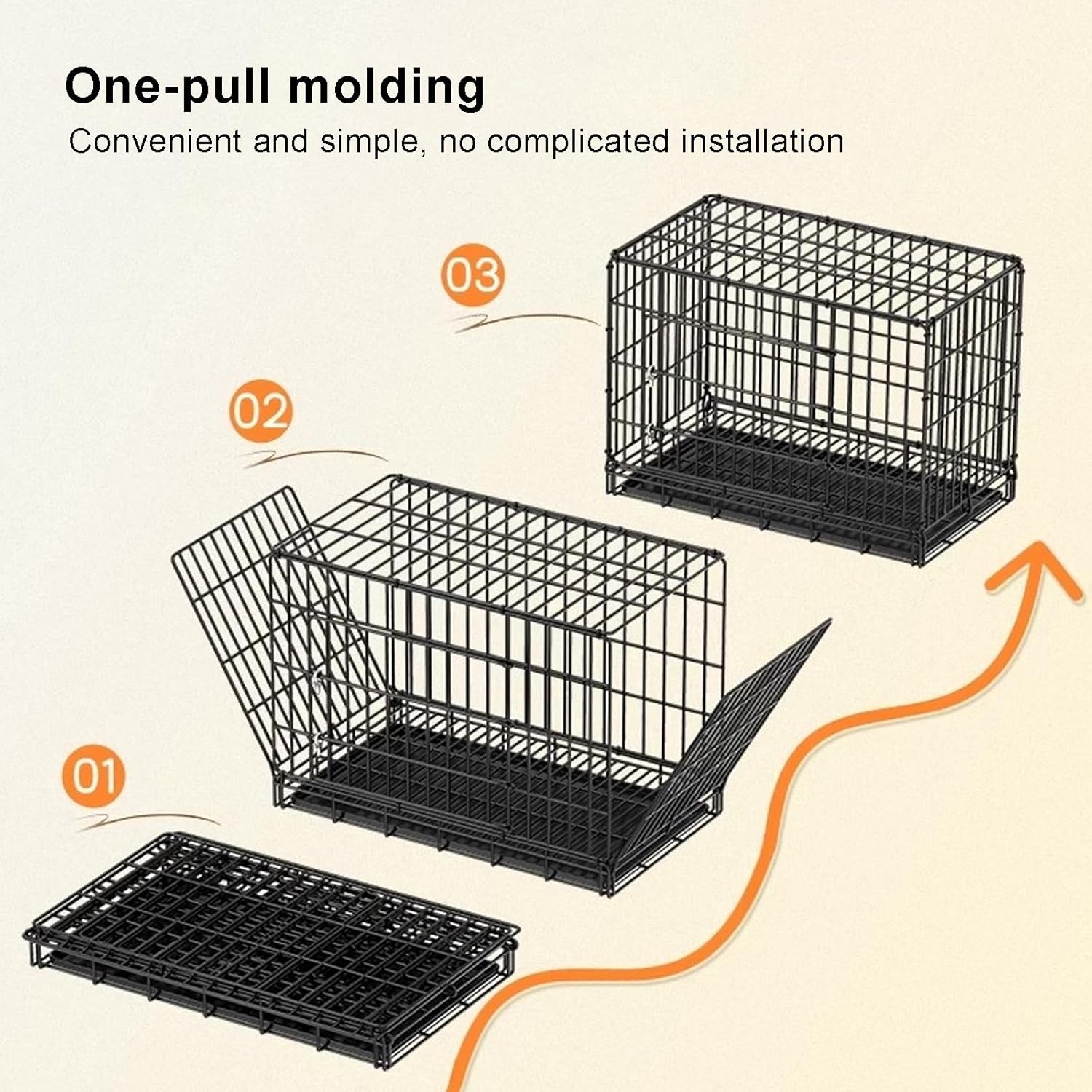 One-pull molding

Convenient and simple, no complicated installation

03

02

01