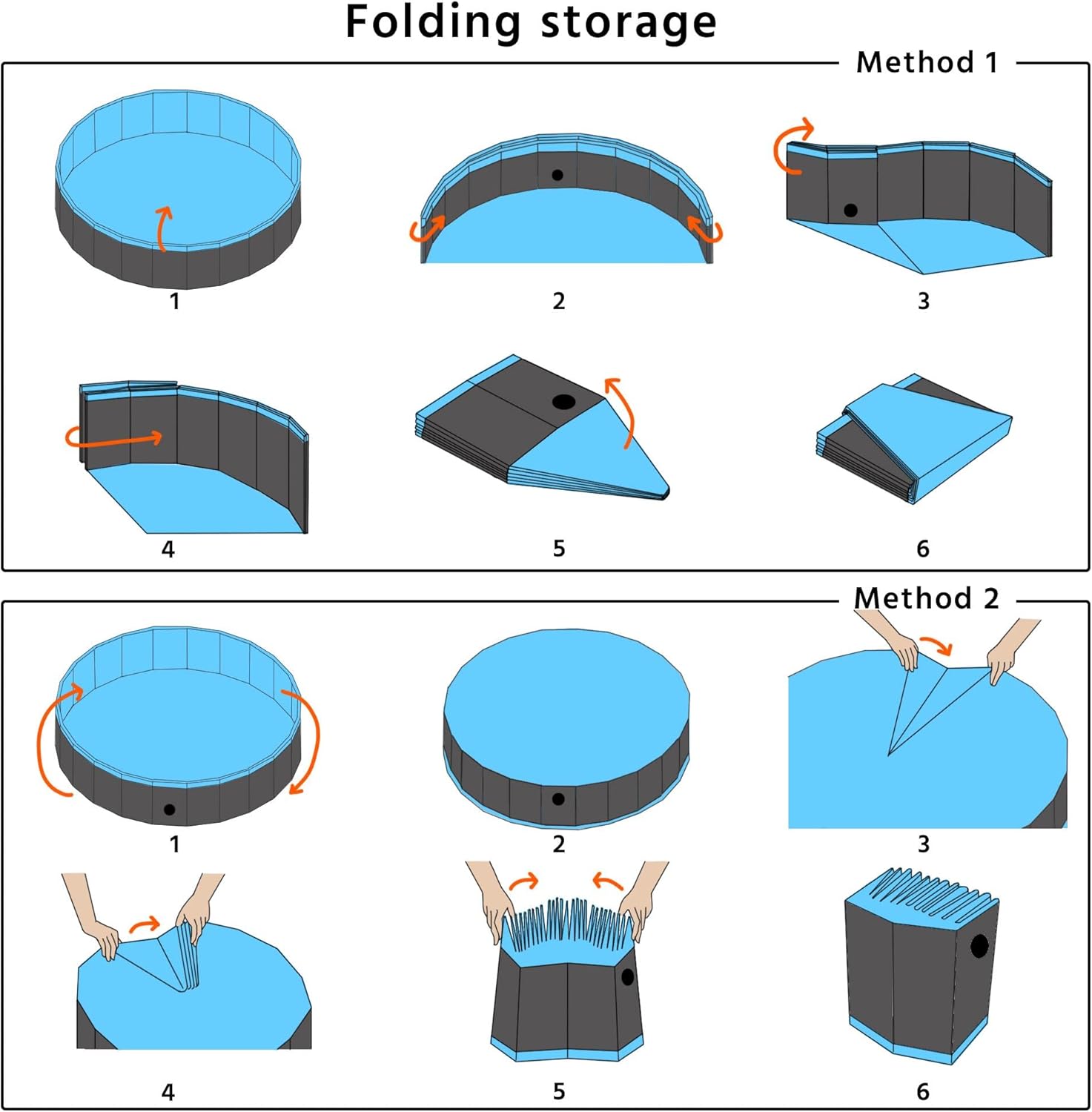 Folding storage

Method 1

1

2

3

4

5

6

Method 2

1

2

3

4

5

6