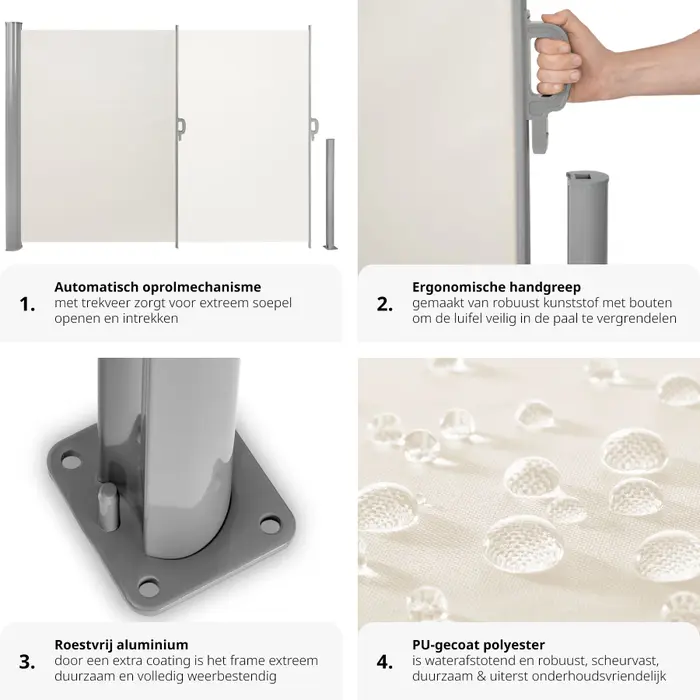 1. Automatisch oprolmechanisme
met trekveer zorgt voor extreem soepel openen en intrekken

2. Ergonomische handgreep
gemaakt van robuust kunststof met bouten om de luifel veilig in de paal te vergrendelen

3. Roestvrij aluminium
door een extra coating is het frame extreem duurzaam en volledig weerbestendig

4. PU-gecoat polyester
is waterafstotend en robuust, scheurvast, duurzaam & uiterst onderhoudsvriendelijk