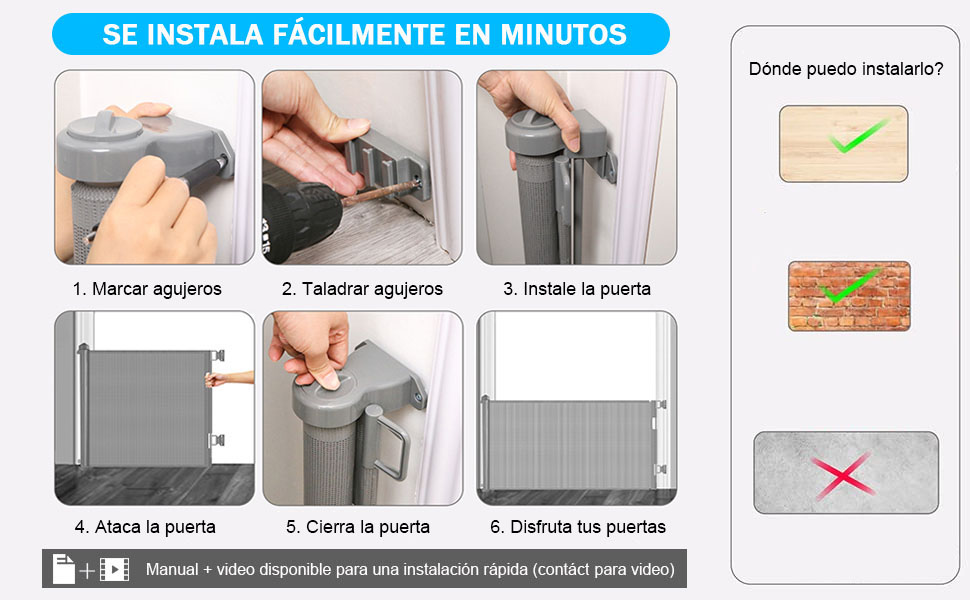 SE INSTALA FÁCILMENTE EN MINUTOS

1. Marcar agujeros

2. Taladrar agujeros

3. Instale la puerta

4. Ataca la puerta

5. Cierra la puerta

6. Disfruta tus puertas

Manual + video disponible para una instalación rápida (contáct para video)

Dónde puedo instalarlo?