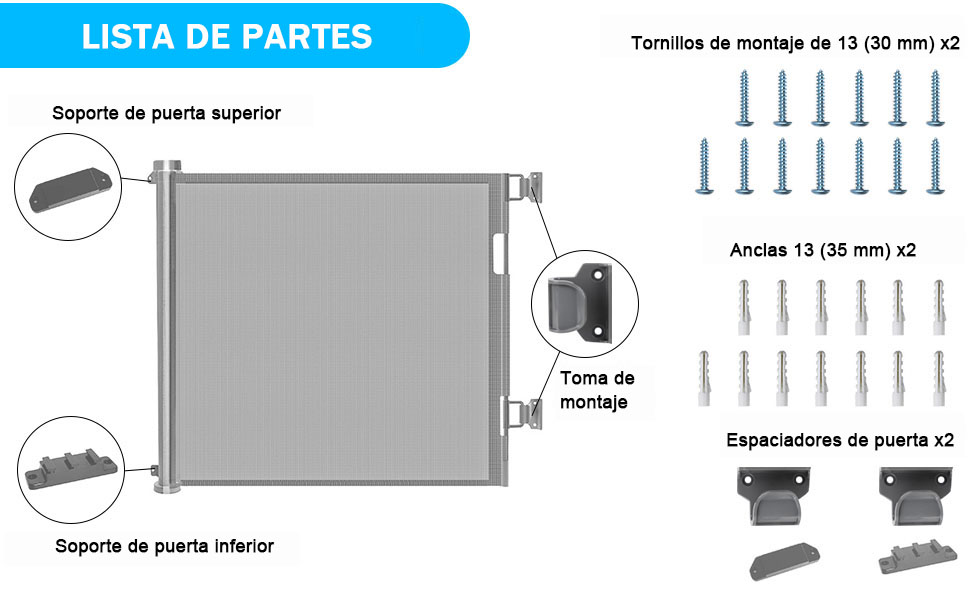 LISTA DE PARTES

Soporte de puerta superior

Toma de montaje

Soporte de puerta inferior

Tornillos de montaje de 13 (30 mm) x2

Anclas 13 (35 mm) x2

Espaciadores de puerta x2